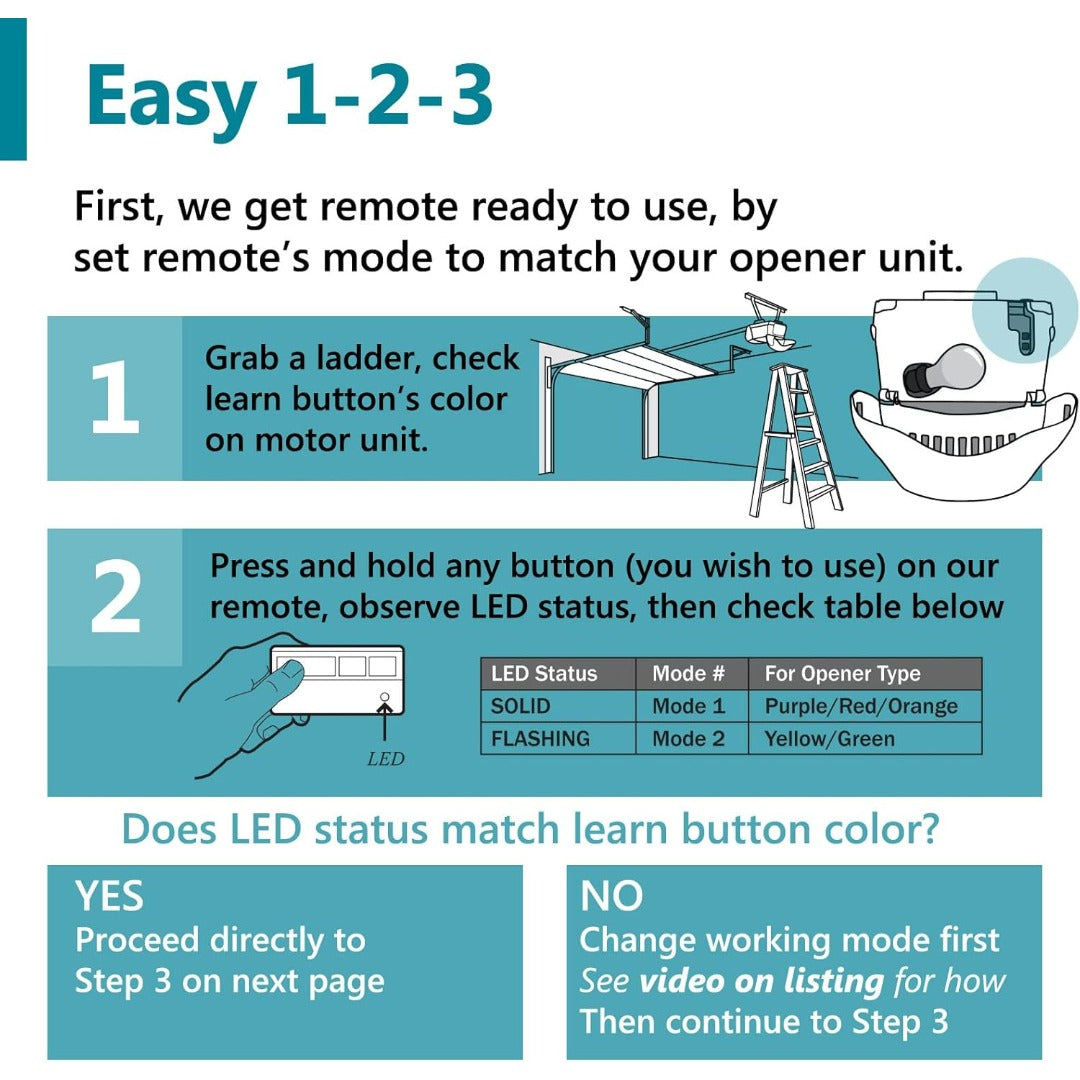 Easy 1-2-3

First, we get remote ready to use, by set remote's mode to match your opener unit.

1

Grab a ladder, check learn button's color on motor unit.

2

Press and hold any button (you wish to use) on our remote, observe LED status, then check table below

LED

| LED Status | Mode # | For Opener Type |
|---|---|---|
| SOLID | Mode 1 | Purple/Red/Orange |
| FLASHING | Mode 2 | Yellow/Green |

Does LED status match learn button color?

YES
Proceed directly to Step 3 on next page

NO
Change working mode first
See video on listing for how
Then continue to Step 3